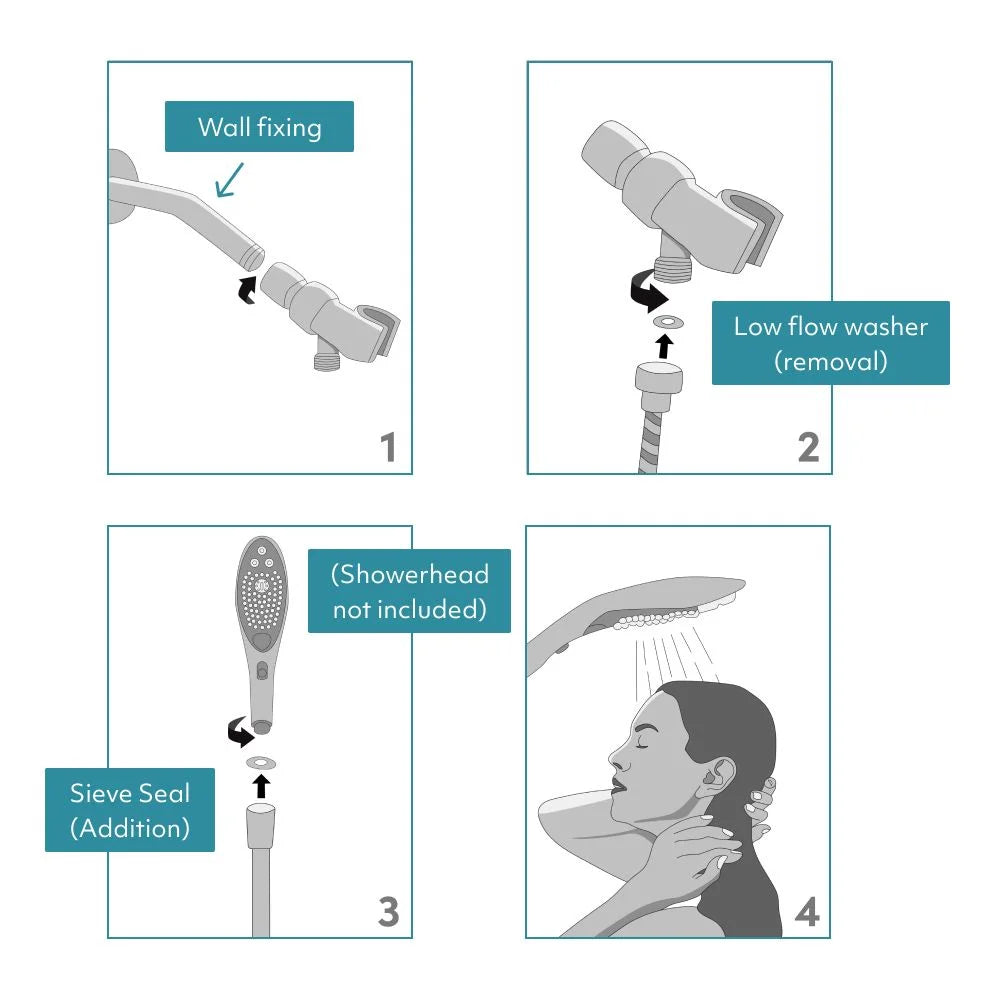 Wall fixing

1

Low flow washer (removal)

2

(Showerhead not included)

Sieve Seal (Addition)

3

4